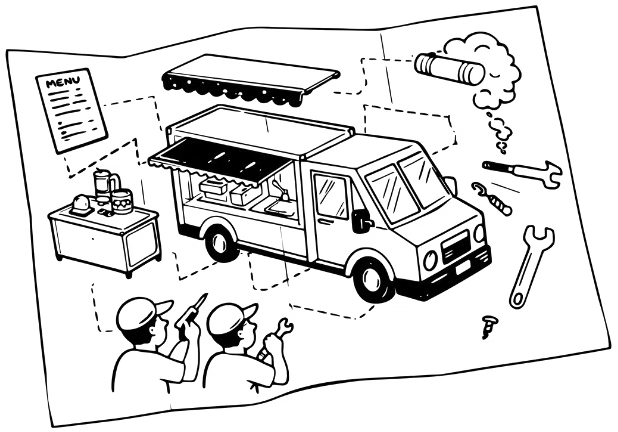 MENU